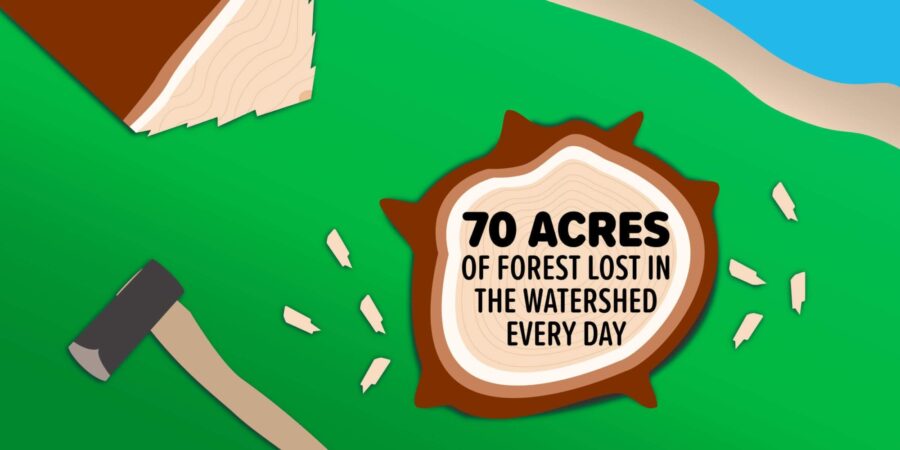 70 ACRES
OF FOREST LOST IN THE WATERSHED EVERY DAY